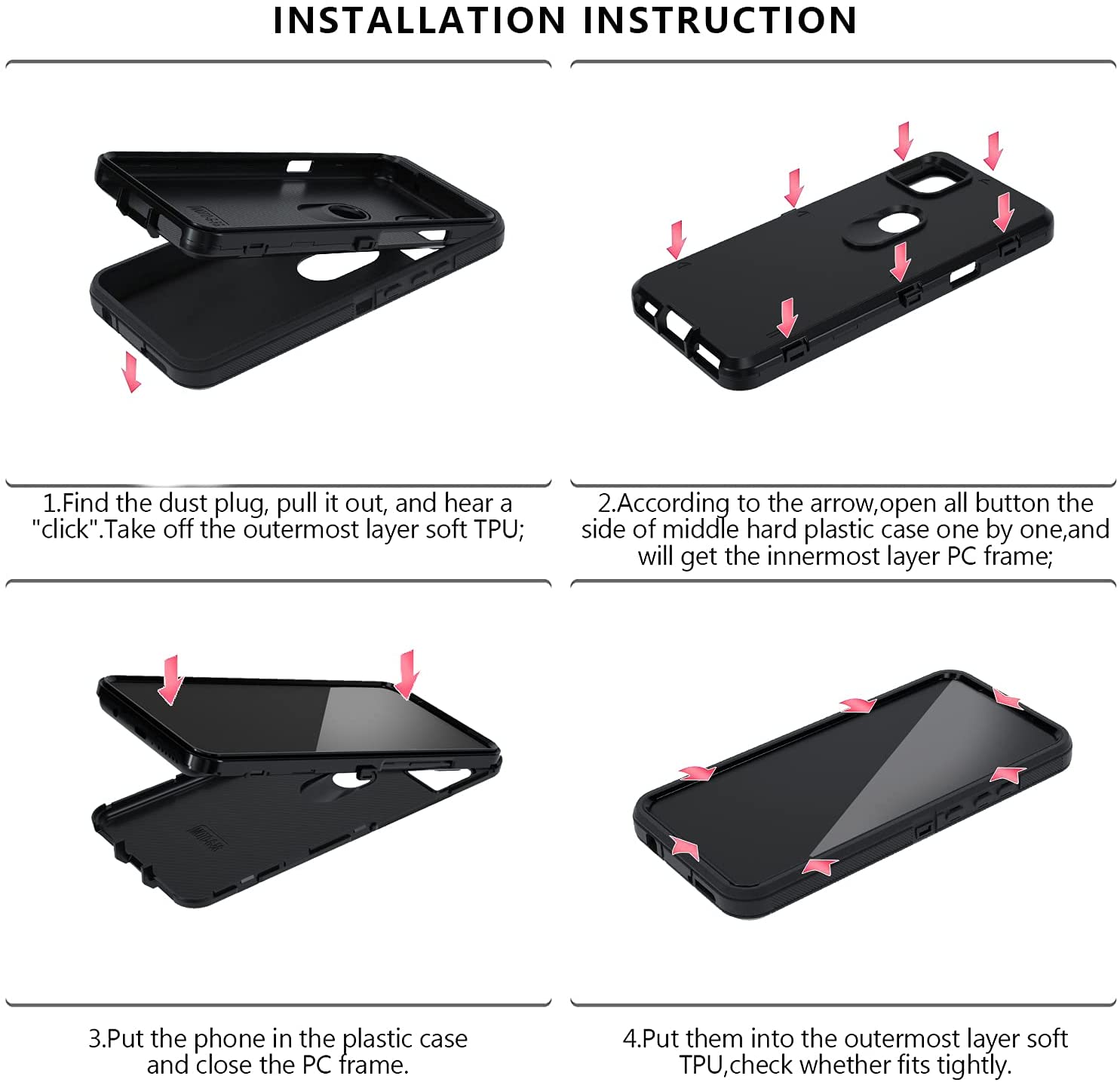 INSTALLATION INSTRUCTION

1.Find the dust plug, pull it out, and hear a "click".Take off the outermost layer soft TPU;

2.According to the arrow,open all button the side of middle hard plastic case one by one,and will get the innermost layer PC frame;

3.Put the phone in the plastic case and close the PC frame.

4.Put them into the outermost layer soft TPU,check whether fits tightly.